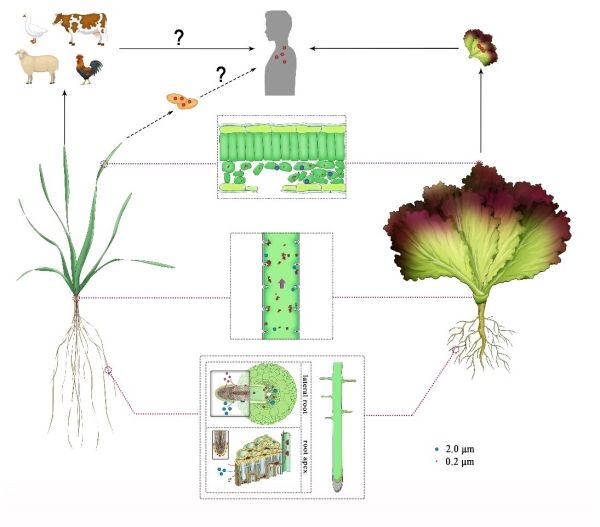 ?

?

lateral root

root apex

2.0 μm
0.2 μm